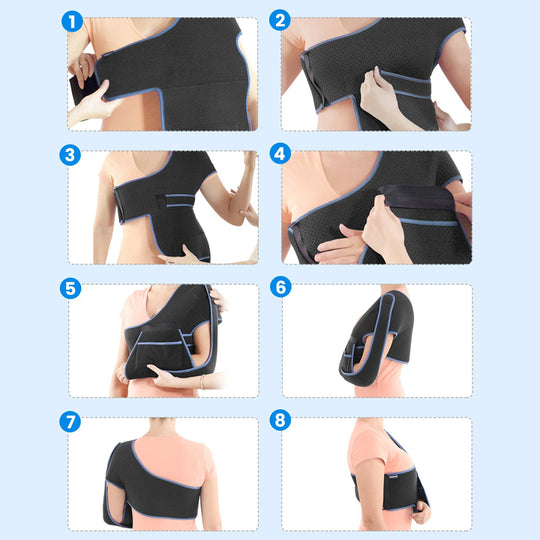 1
2
3
4
5
6
7
8